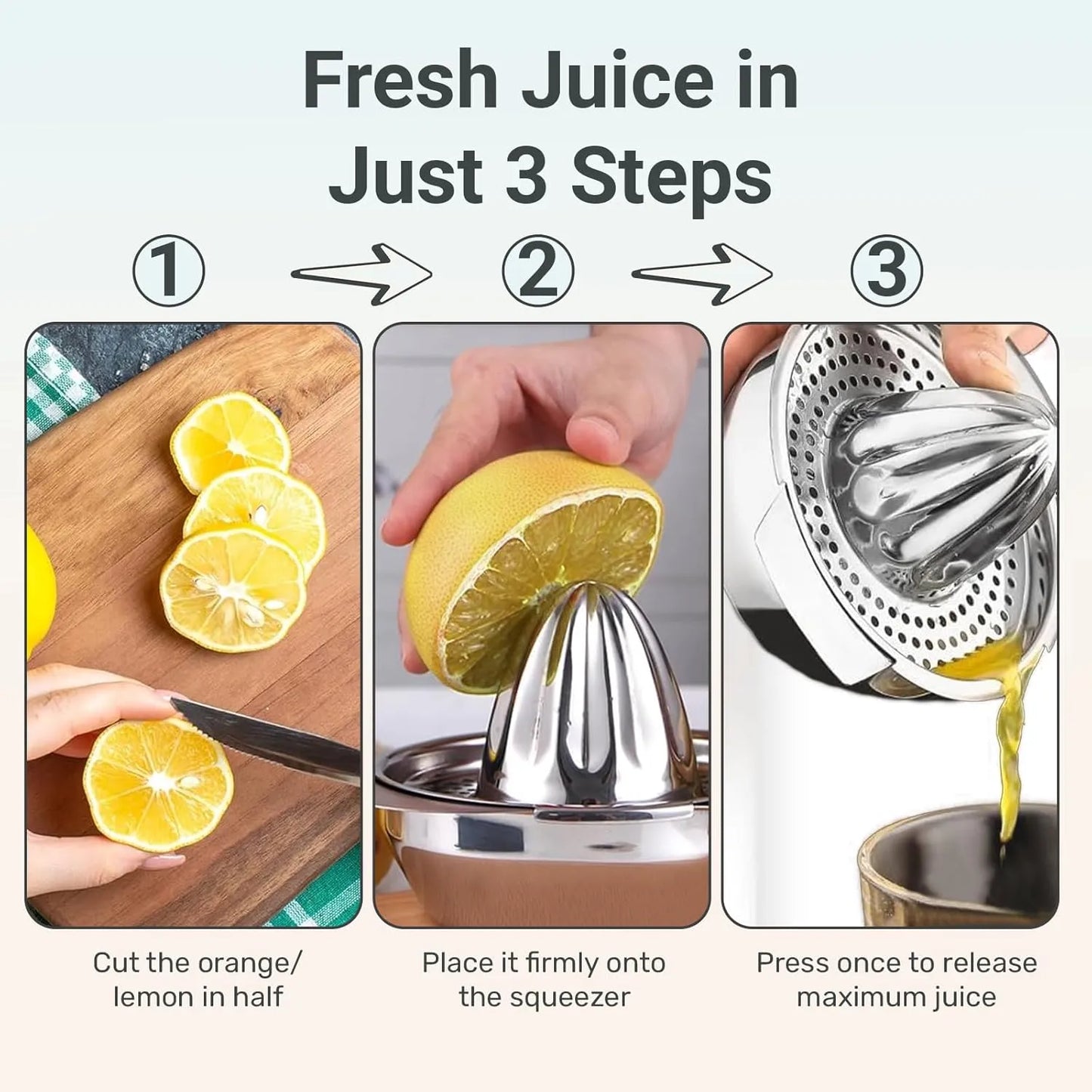 Fresh Juice in Just 3 Steps

①

②

③

Cut the orange/ lemon in half

Place it firmly onto the squeezer

Press once to release maximum juice