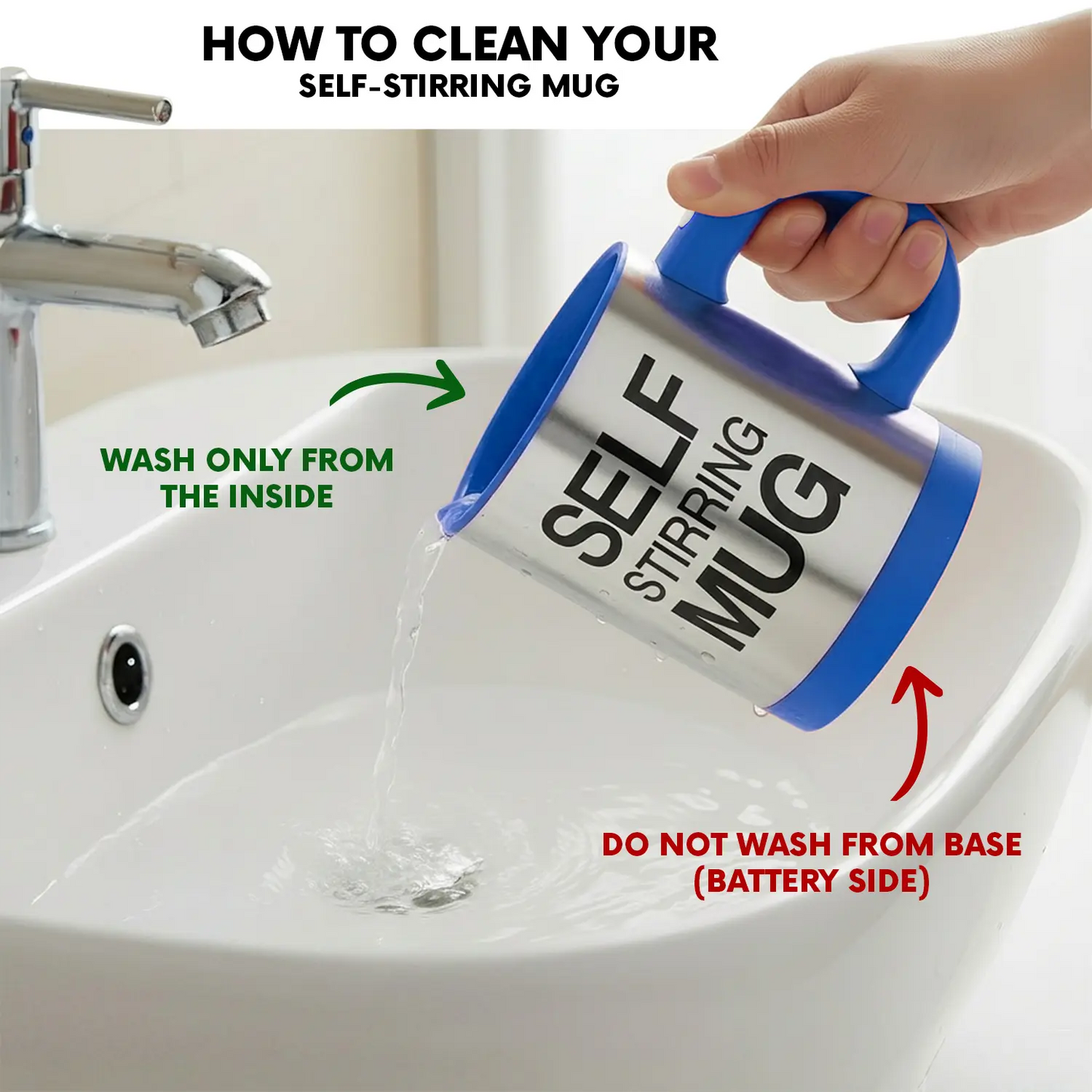 HOW TO CLEAN YOUR
SELF-STIRRING MUG

WASH ONLY FROM THE INSIDE

SELF STIRRING MUG

DO NOT WASH FROM BASE (BATTERY SIDE)