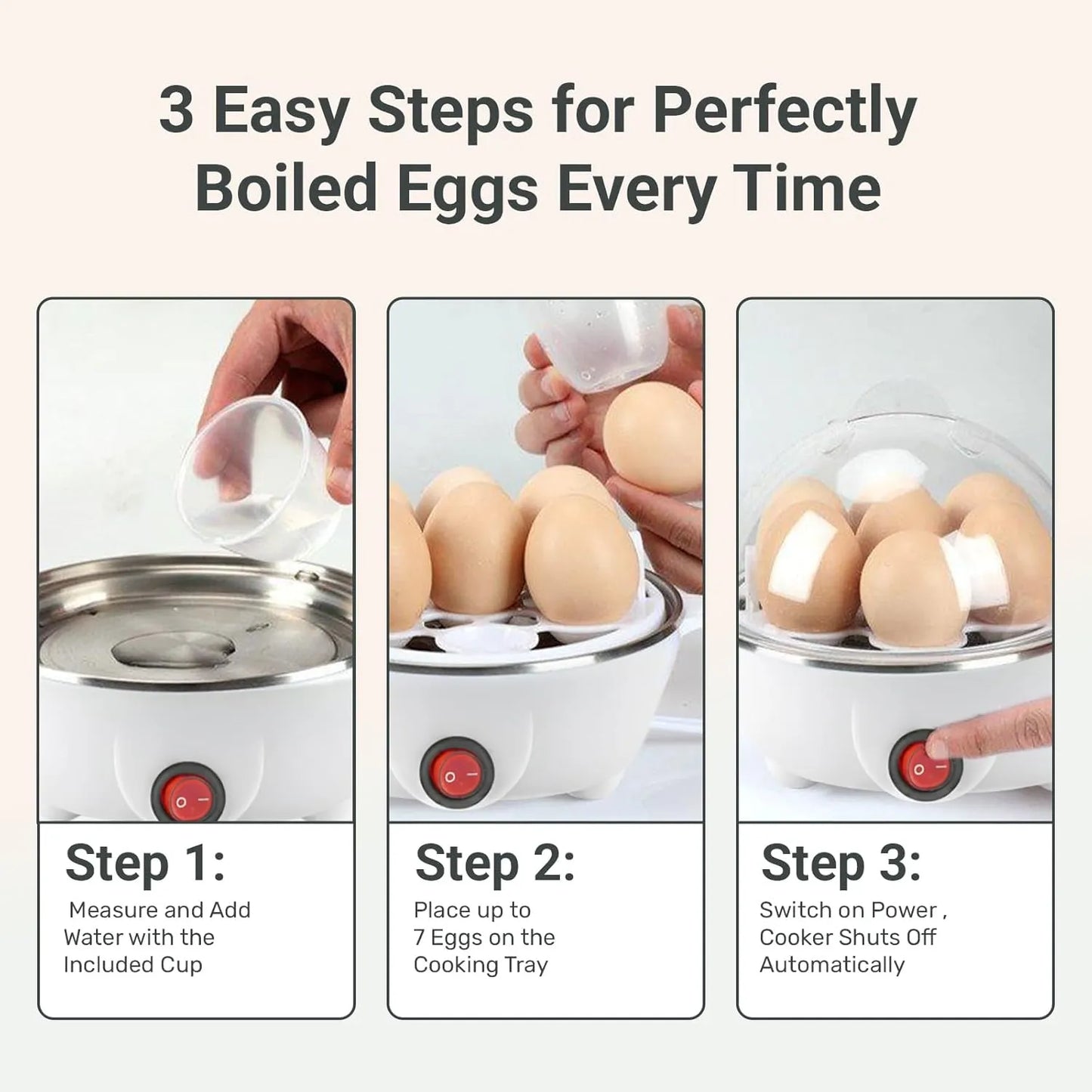 3 Easy Steps for Perfectly Boiled Eggs Every Time

Step 1:
Measure and Add Water with the Included Cup

Step 2:
Place up to 7 Eggs on the Cooking Tray

Step 3:
Switch on Power , Cooker Shuts Off Automatically